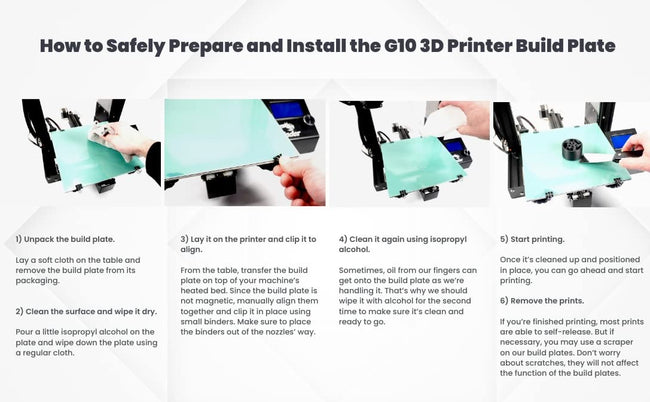 How to Safely Prepare and Install the G10 3D Printer Build Plate

1) Unpack the build plate.

Lay a soft cloth on the table and remove the build plate from its packaging.

2) Clean the surface and wipe it dry.

Pour a little isopropyl alcohol on the plate and wipe down the plate using a regular cloth.

3) Lay it on the printer and clip it to align.

From the table, transfer the build plate on top of your machine's heated bed. Since the build plate is not magnetic, manually align them together and clip it in place using small binders. Make sure to place the binders out of the nozzles' way.

4) Clean it again using isopropyl alcohol.

Sometimes, oil from our fingers can get onto the build plate as we're handling it. That's why we should wipe it with alcohol for the second time to make sure it's clean and ready to go.

5) Start printing.

Once it's cleaned up and positioned in place, you can go ahead and start printing.

6) Remove the prints.

If you're finished printing, most prints are able to self-release. But if necessary, you may use a scraper on our build plates. Don't worry about scratches, they will not affect the function of the build plates.