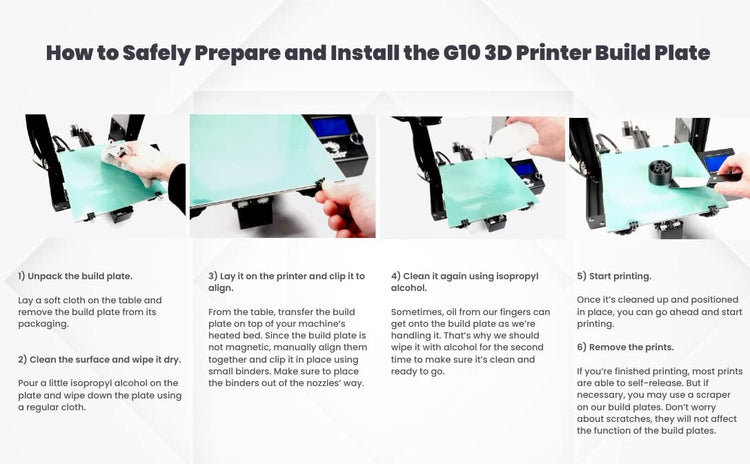 How to Safely Prepare and Install the G10 3D Printer Build Plate

1) Unpack the build plate.

Lay a soft cloth on the table and remove the build plate from its packaging.

2) Clean the surface and wipe it dry.

Pour a little isopropyl alcohol on the plate and wipe down the plate using a regular cloth.

3) Lay it on the printer and clip it to align.

From the table, transfer the build plate on top of your machine's heated bed. Since the build plate is not magnetic, manually align them together and clip it in place using small binders. Make sure to place the binders out of the nozzles' way.

4) Clean it again using isopropyl alcohol.

Sometimes, oil from our fingers can get onto the build plate as we're handling it. That's why we should wipe it with alcohol for the second time to make sure it's clean and ready to go.

5) Start printing.

Once it's cleaned up and positioned in place, you can go ahead and start printing.

6) Remove the prints.

If you're finished printing, most prints are able to self-release. But if necessary, you may use a scraper on our build plates. Don't worry about scratches, they will not affect the function of the build plates.