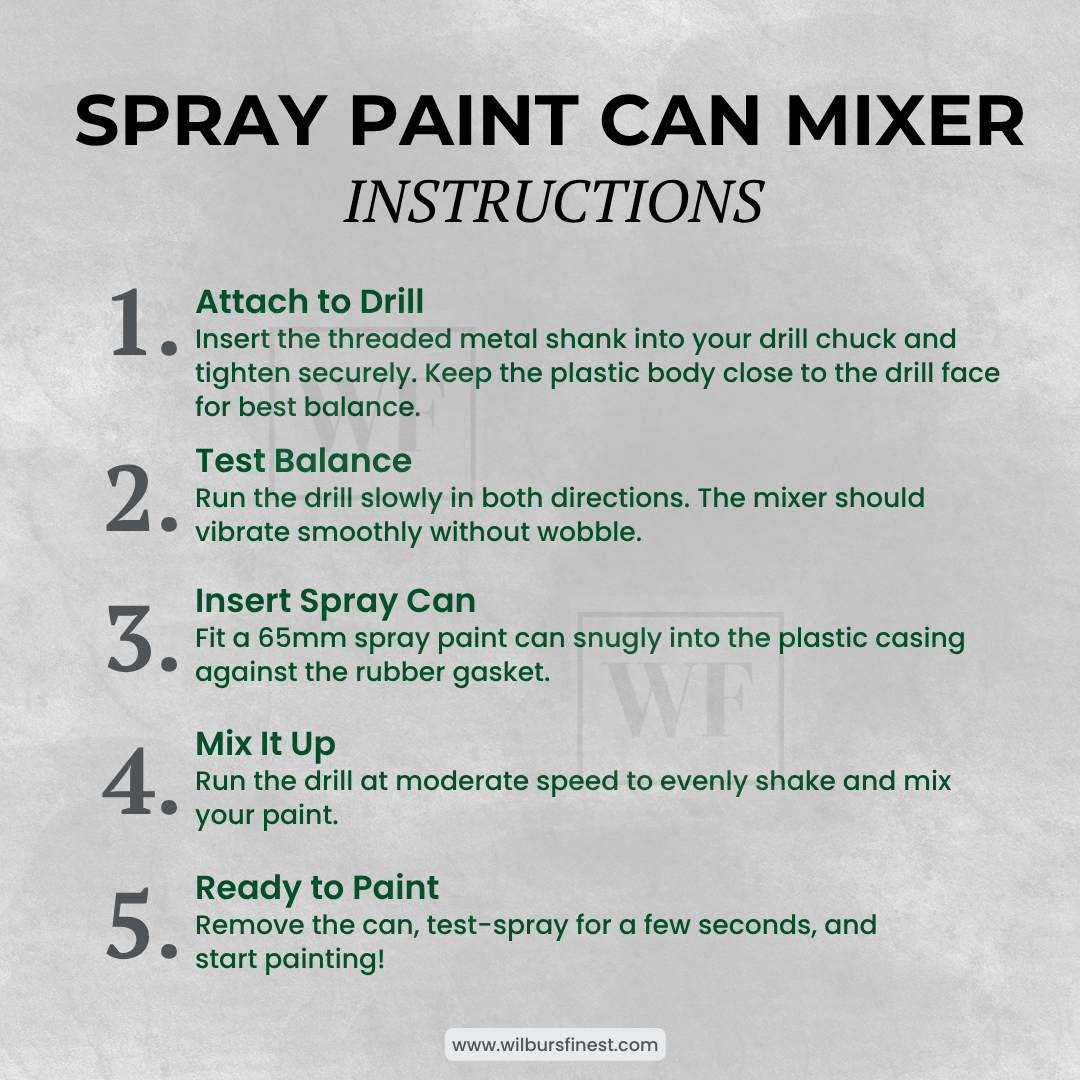 SPRAY PAINT CAN MIXER
INSTRUCTIONS

1. Attach to Drill
Insert the threaded metal shank into your drill chuck and tighten securely. Keep the plastic body close to the drill face for best balance.

2. Test Balance
Run the drill slowly in both directions. The mixer should vibrate smoothly without wobble.

3. Insert Spray Can
Fit a 65mm spray paint can snugly into the plastic casing against the rubber gasket.

4. Mix It Up
Run the drill at moderate speed to evenly shake and mix your paint.

5. Ready to Paint
Remove the can, test-spray for a few seconds, and start painting!

WF

WF

www.wilbursfinest.com