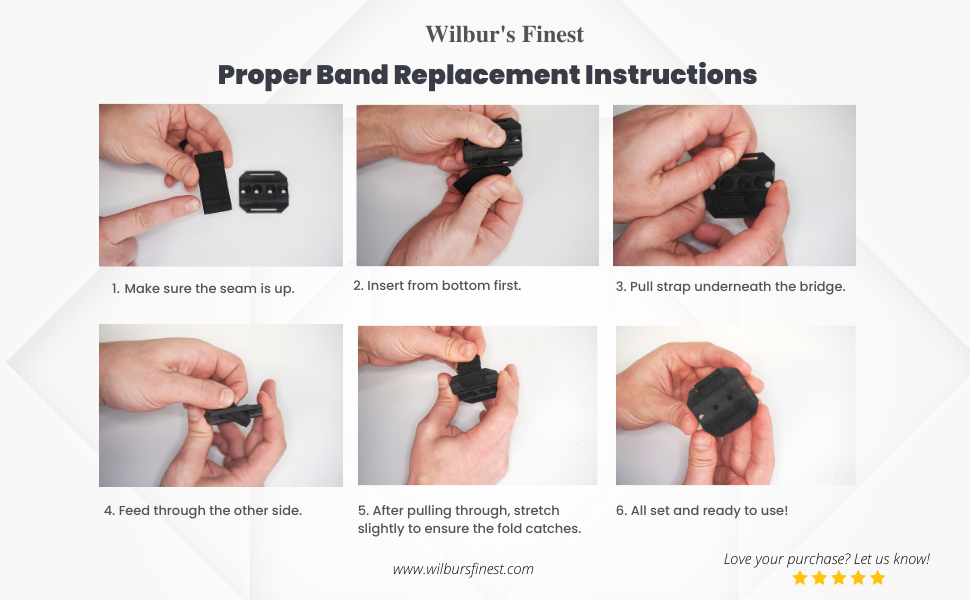 Wilbur's Finest

Proper Band Replacement Instructions

1. Make sure the seam is up.

2. Insert from bottom first.

3. Pull strap underneath the bridge.

4. Feed through the other side.

5. After pulling through, stretch slightly to ensure the fold catches.

6. All set and ready to use!

www.wilbursfinest.com

Love your purchase? Let us know!